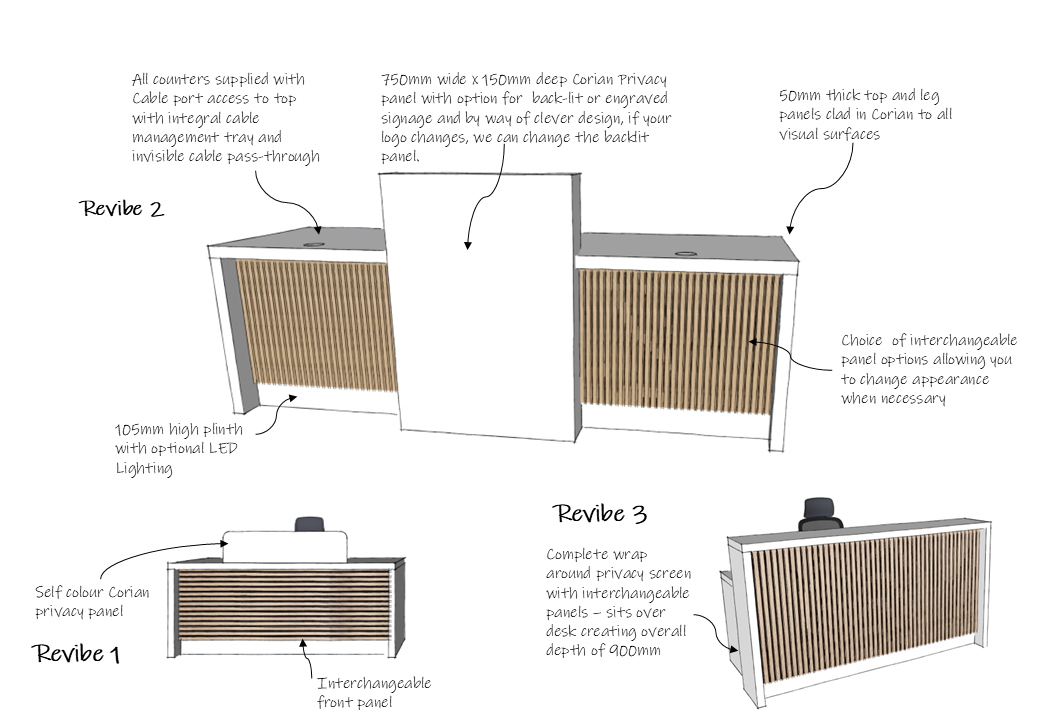 All counters supplied with Cable port access to top with integral cable management tray and invisible cable pass-through

750mm wide x 150mm deep Corian Privacy panel with option for back-lit or engraved signage and by way of clever design, if your logo changes, we can change the backlit panel.

50mm thick top and leg panels clad in Corian to all visual surfaces

Revibe 2

Choice of interchangeable panel options allowing you to change appearance when necessary

105mm high plinth with optional LED Lighting

Revibe 3

Self colour Corian privacy panel

Complete wrap around privacy screen with interchangeable panels – sits over desk creating overall depth of 900mm

Revibe 1

Interchangeable front panel