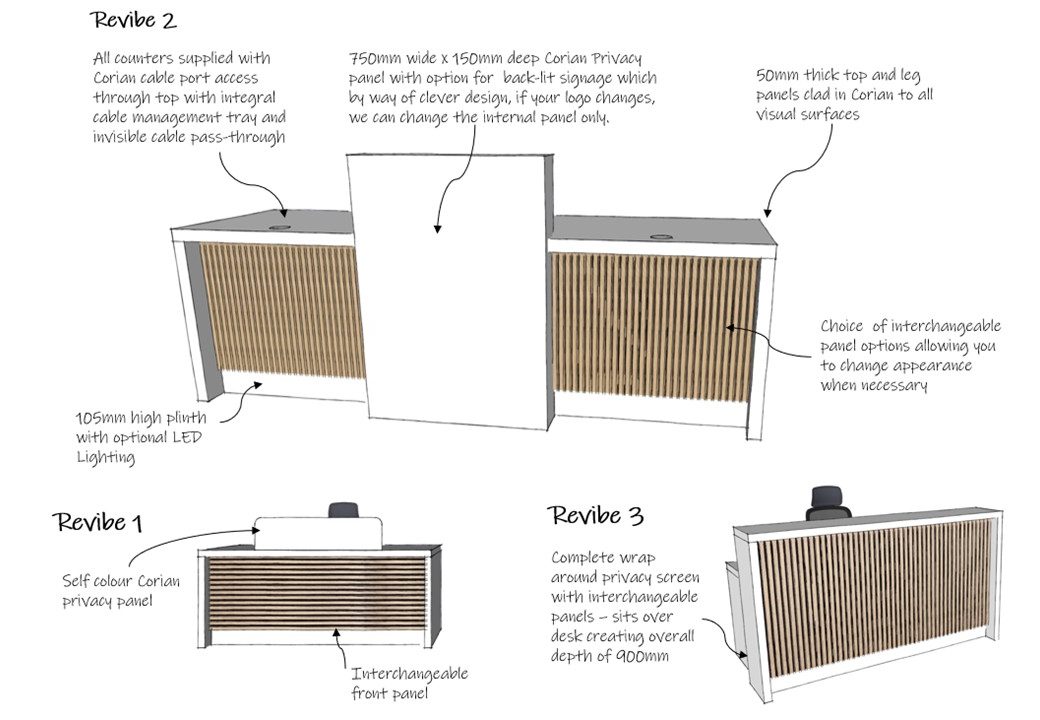 Revibe 2

All counters supplied with Corian cable port access through top with integral cable management tray and invisible cable pass-through

750mm wide x 150mm deep Corian Privacy panel with option for back-lit signage which by way of clever design, if your logo changes, we can change the internal panel only.

50mm thick top and leg panels clad in Corian to all visual surfaces

Choice of interchangeable panel options allowing you to change appearance when necessary

105mm high plinth with optional LED Lighting

Revibe 1

Self colour Corian privacy panel

Interchangeable front panel

Revibe 3

Complete wrap around privacy screen with interchangeable panels – sits over desk creating overall depth of 900mm